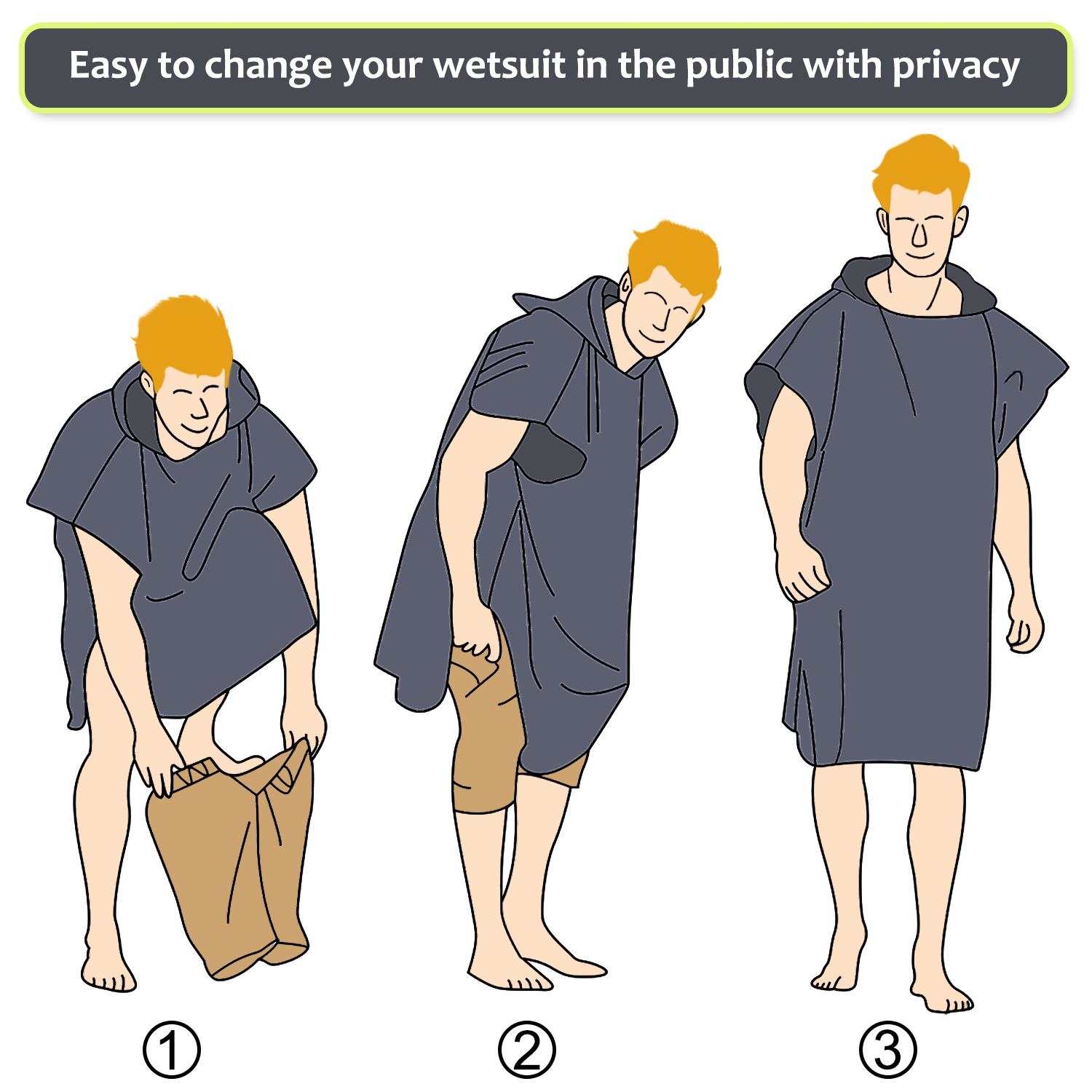 Easy to change your wetsuit in the public with privacy

①

②

③