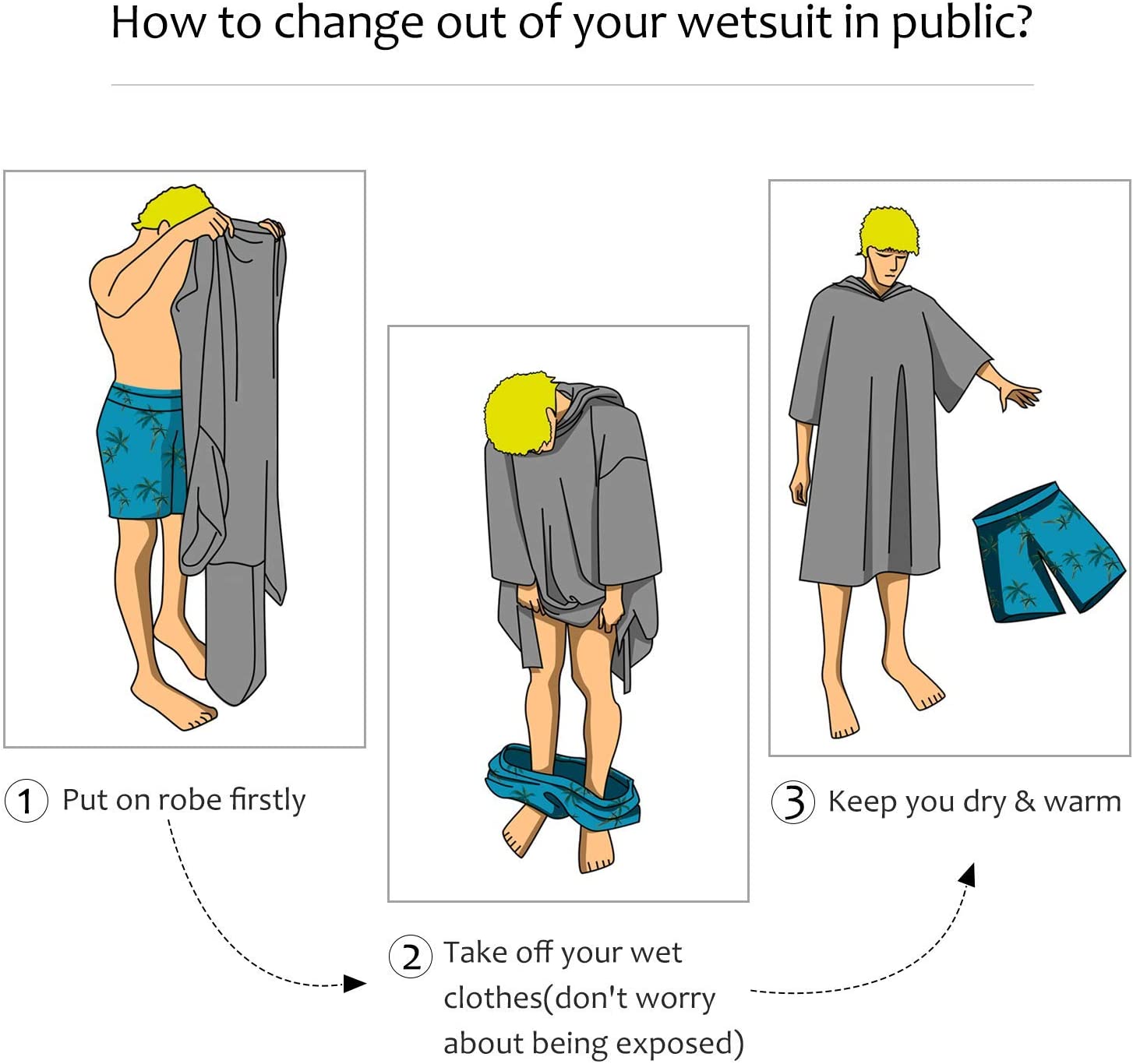 How to change out of your wetsuit in public?

1 Put on robe firstly

2 Take off your wet clothes(don't worry about being exposed)

3 Keep you dry & warm